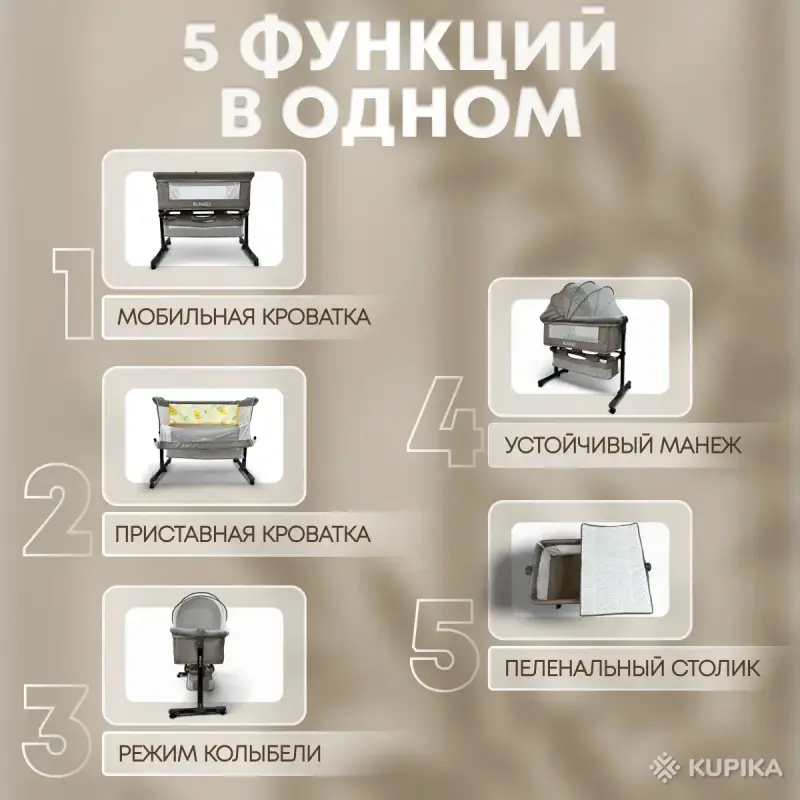 5 ФУНКЦИЙ В ОДНОМ

1 МОБИЛЬНАЯ КРОВАТКА

2 ПРИСТАВНАЯ КРОВАТКА

3 РЕЖИМ КОЛЫБЕЛИ

4 УСТОЙЧИВЫЙ МАНЕЖ

5 ПЕЛЕНАЛЬНЫЙ СТОЛИК

KUPIKA