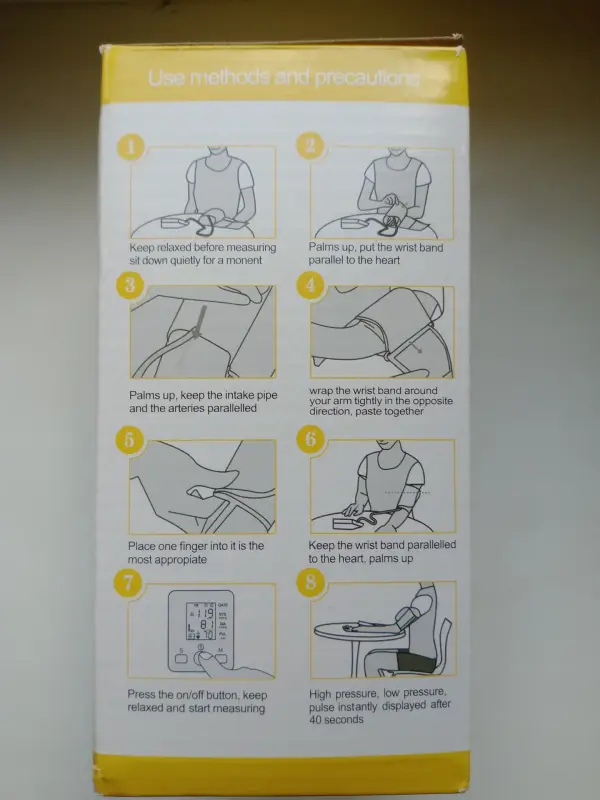 Use methods and precautions

1
Keep relaxed before measuring sit down quietly for a monent

2
Palms up, put the wrist band parallel to the heart

3
Palms up, keep the intake pipe and the arteries parallelled

4
wrap the wrist band around your arm tightly in the opposite direction, paste together

5
Place one finger into it is the most appropiate

6
Keep the wrist band parallelled to the heart, palms up

7
119
81
70
S
M
Press the on/off button, keep relaxed and start measuring

8
High pressure, low pressure, pulse instantly displayed after 40 seconds