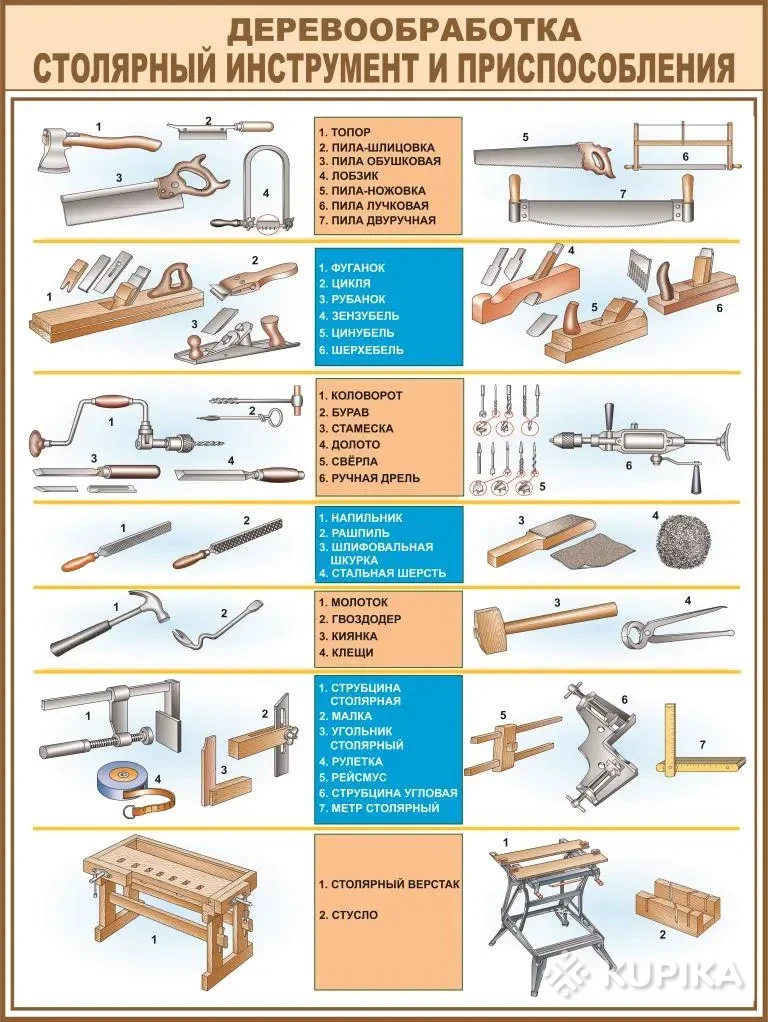 ДЕРЕВООБРАБОТКА
СТОЛЯРНЫЙ ИНСТРУМЕНТ И ПРИСПОСОБЛЕНИЯ

1 2 3 4

1. ТОПОР
2. ПИЛА-ШЛИЦОВКА
3. ПИЛА ОБУШКОВАЯ
4. ЛОБЗИК
5. ПИЛА-НОЖОВКА
6. ПИЛА ЛУЧКОВАЯ
7. ПИЛА ДВУРУЧНАЯ

5 6 7

1 2 3

1. ФУГАНОК
2. ЦИКЛЯ
3. РУБАНОК
4. ЗЕНЗУБЕЛЬ
5. ЦИНУБЕЛЬ
6. ШЕРХЕБЕЛЬ

4 5 6

1 2 3 4

1. КОЛОВОРОТ
2. БУРАВ
3. СТАМЕСКА
4. ДОЛОТО
5. СВЁРЛА
6. РУЧНАЯ ДРЕЛЬ

5 6

1 2

1. НАПИЛЬНИК
2. РАШПИЛЬ
3. ШЛИФОВАЛЬНАЯ ШКУРКА
4. СТАЛЬНАЯ ШЕРСТЬ

3 4

1 2

1. МОЛОТОК
2. ГВОЗДОДЕР
3. КИЯНКА
4. КЛЕЩИ

3 4

1 2 3 4

1. СТРУБЦИНА СТОЛЯРНАЯ
2. МАЛКА
3. УГОЛЬНИК СТОЛЯРНЫЙ
4. РУЛЕТКА
5. РЕЙСМУС
6. СТРУБЦИНА УГЛОВАЯ
7. МЕТР СТОЛЯРНЫЙ

5 6 7

1

1. СТОЛЯРНЫЙ ВЕРСТАК

2. СТУСЛО

1 2

KUPIKA